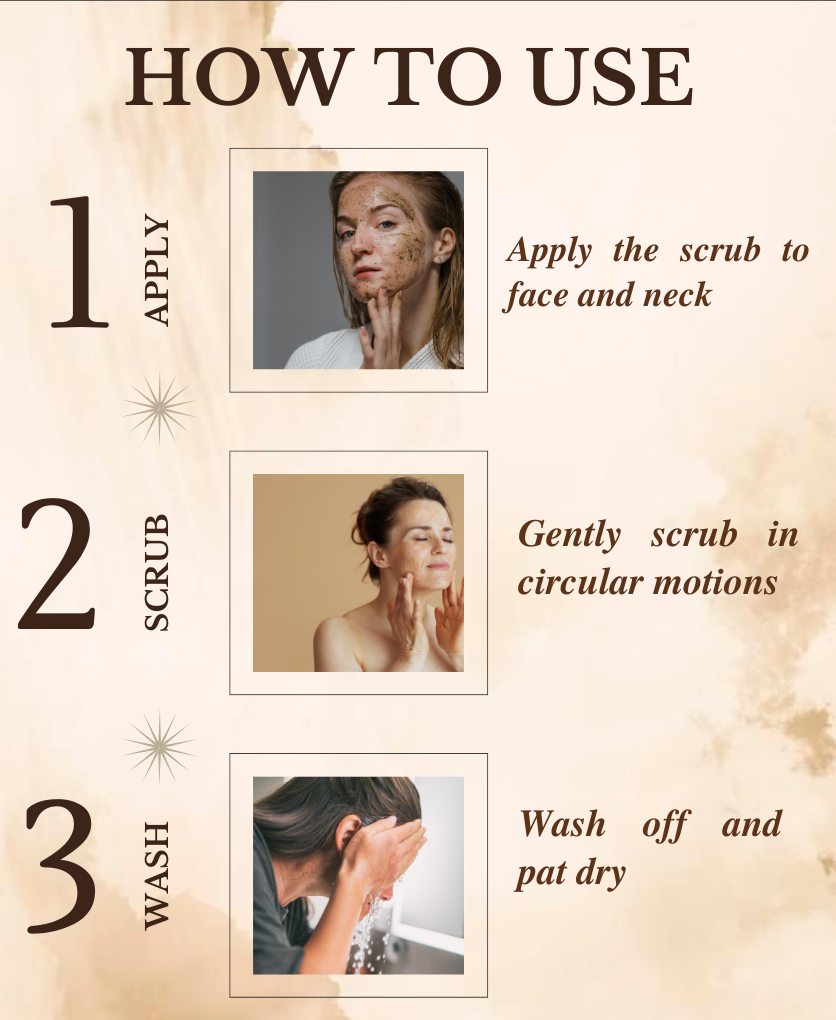 HOW TO USE

1 APPLY

Apply the scrub to face and neck

2 SCRUB

Gently scrub in circular motions

3 WASH

Wash off and pat dry