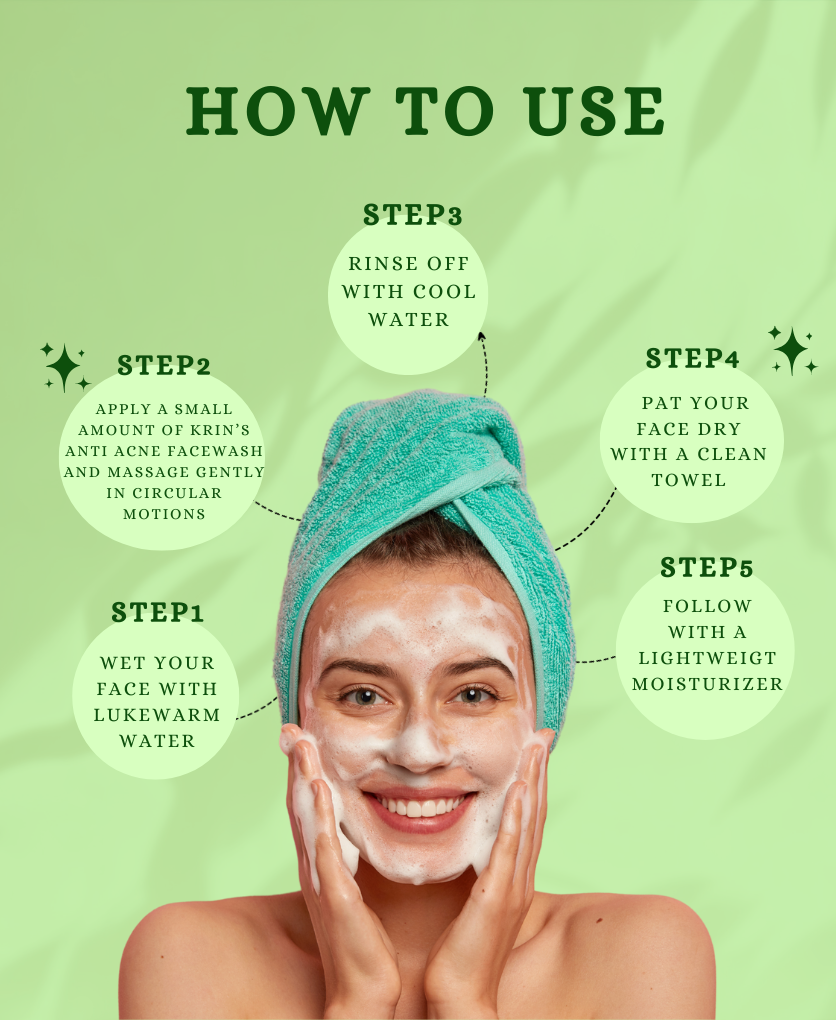 HOW TO USE

STEP1
WET YOUR FACE WITH LUKEWARM WATER

STEP2
APPLY A SMALL AMOUNT OF KRIN'S ANTI ACNE FACEWASH AND MASSAGE GENTLY IN CIRCULAR MOTIONS

STEP3
RINSE OFF WITH COOL WATER

STEP4
PAT YOUR FACE DRY WITH A CLEAN TOWEL

STEP5
FOLLOW WITH A LIGHTWEIGT MOISTURIZER