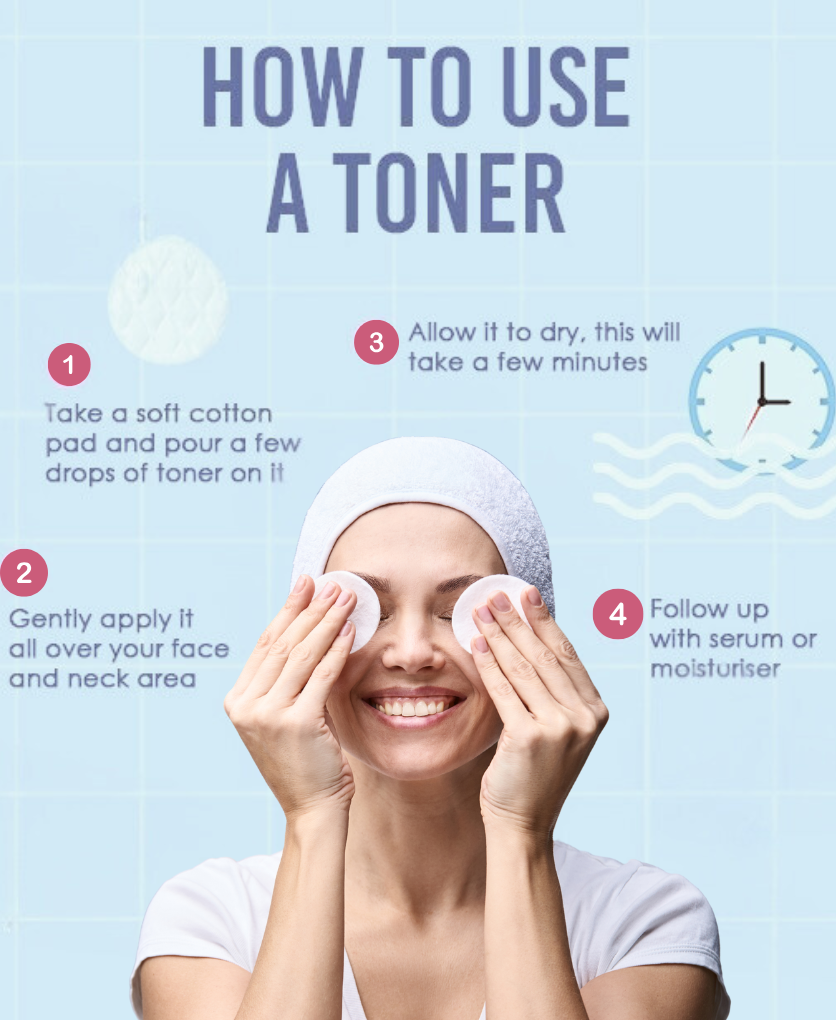 HOW TO USE A TONER

1
Take a soft cotton pad and pour a few drops of toner on it

2
Gently apply it all over your face and neck area

3
Allow it to dry, this will take a few minutes

4
Follow up with serum or moisturiser